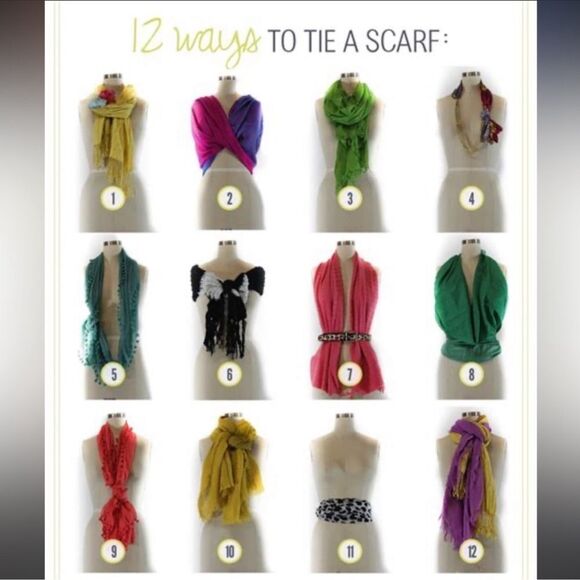 12 ways TO TIE A SCARF:

1

2

3

4

5

6

7

8

9

10

11

12